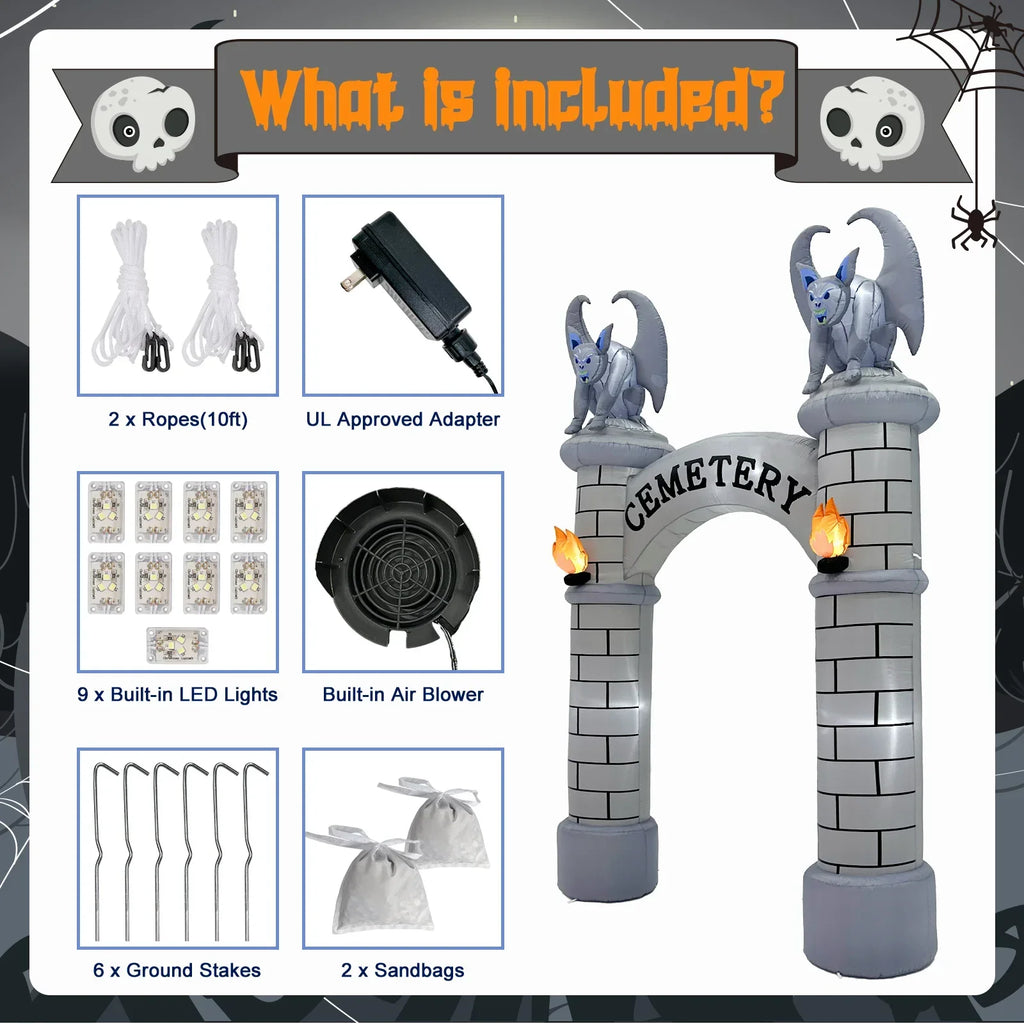 What is included?

2 x Ropes(10ft)

UL Approved Adapter

9 x Built-in LED Lights

Built-in Air Blower

6 x Ground Stakes

2 x Sandbags

CEMETERY